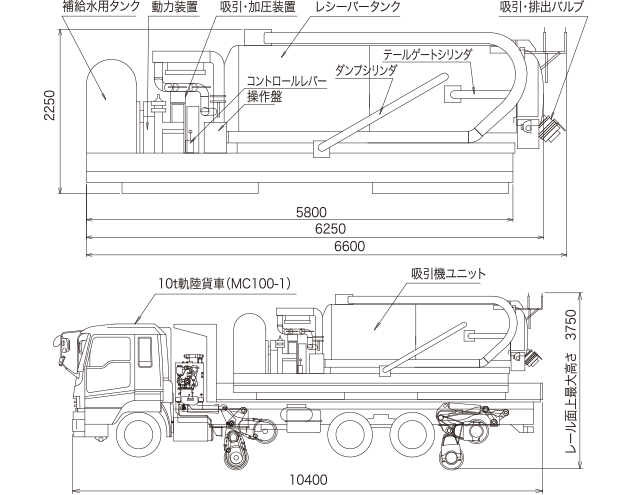 補給水用タンク
動力装置
吸引･加圧装置
レシーバータンク
吸引･排出バルブ
テールゲートシリンダ
ダンプシリンダ
コントロールレバー
操作盤
2250
5800
6250
6600

10t軌陸貨車(MC100-1)
吸引機ユニット
レール面上最大高さ 3750
10400