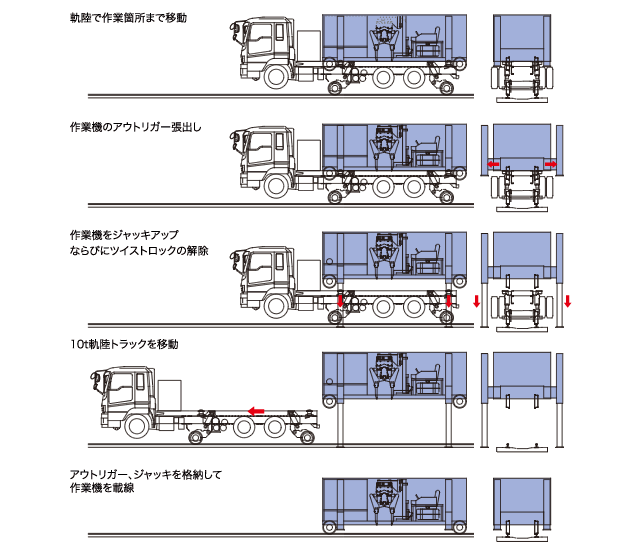 軌陸で作業箇所まで移動

作業機のアウトリガー張出し

作業機をジャッキアップ
ならびにツイストロックの解除

10t軌陸トラックを移動

アウトリガー、ジャッキを格納して
作業機を載線